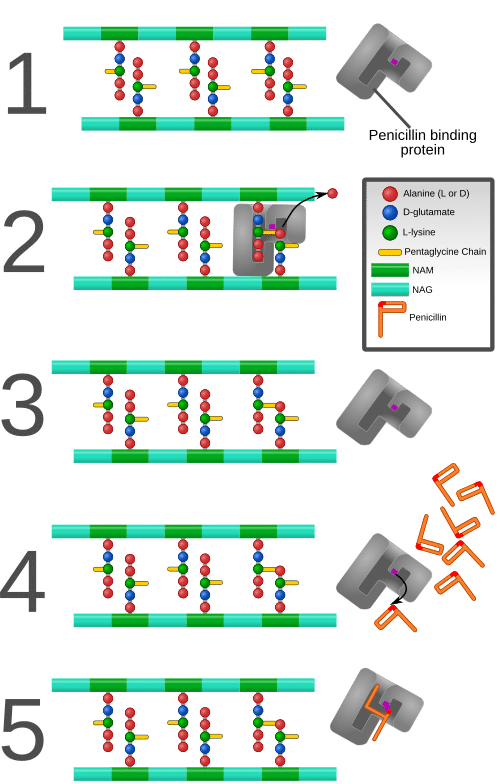 1

Penicillin binding protein

2

Alanine (L or D)
D-glutamate
L-lysine
Pentaglycine Chain
NAM
NAG
Penicillin

3

4

5